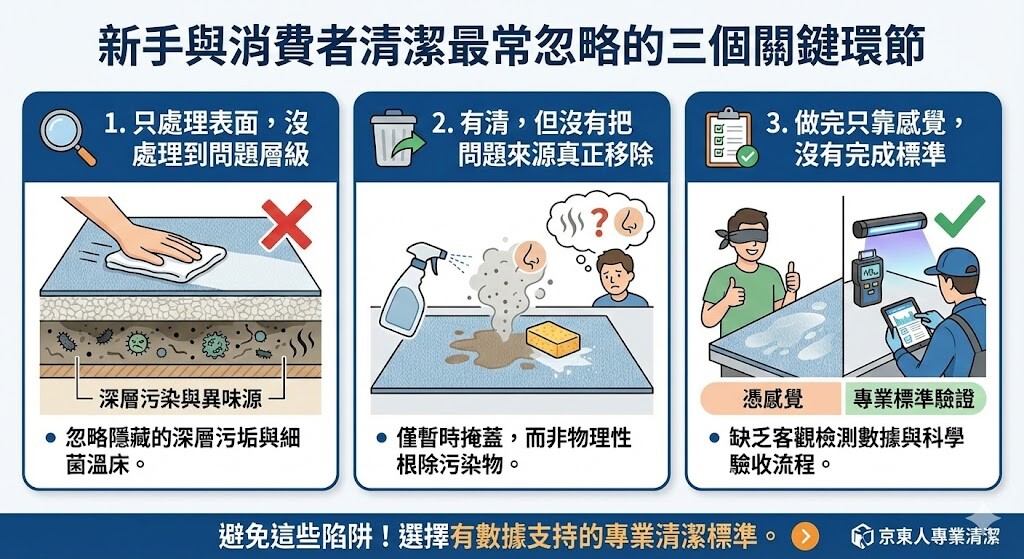 新手與消費者清潔最常忽略的三個關鍵環節

1. 只處理表面，沒處理到問題層級

深層污染與異味源

• 忽略隱藏的深層污垢與細菌溫床。

2. 有清，但沒有把問題來源真正移除

?

• 僅暫時掩蓋，而非物理性根除污染物。

3. 做完只靠感覺，沒有完成標準

憑感覺

專業標準驗證

• 缺乏客觀檢測數據與科學驗收流程。

避免這些陷阱！選擇有數據支持的專業清潔標準。

京東人專業清潔