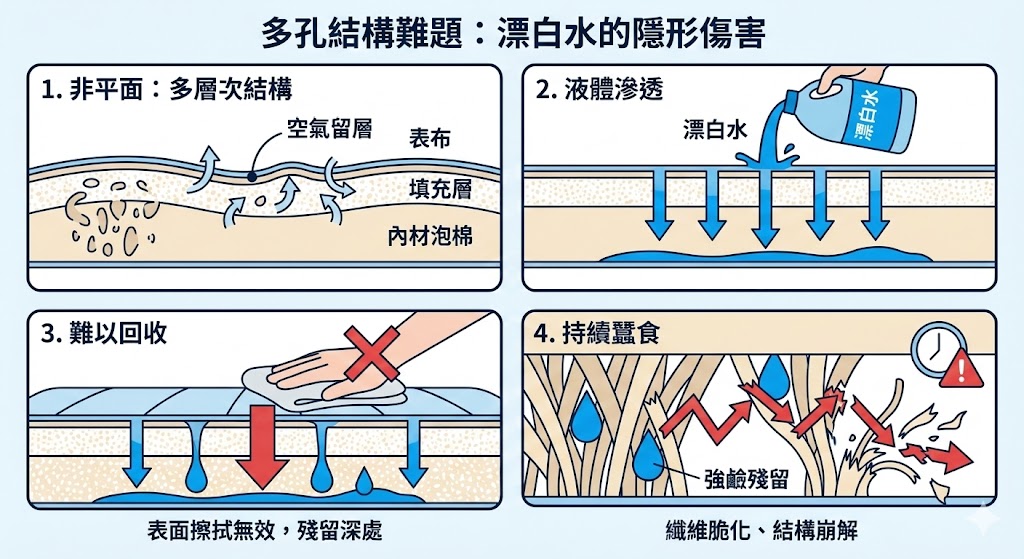 多孔結構難題：漂白水的隱形傷害

1. 非平面：多層次結構

空氣留層

表布

填充層

內材泡棉

2. 液體滲透

漂白水

漂白水

3. 難以回收

表面擦拭無效，殘留深處

4. 持續蠶食

強鹼殘留

纖維脆化、結構崩解